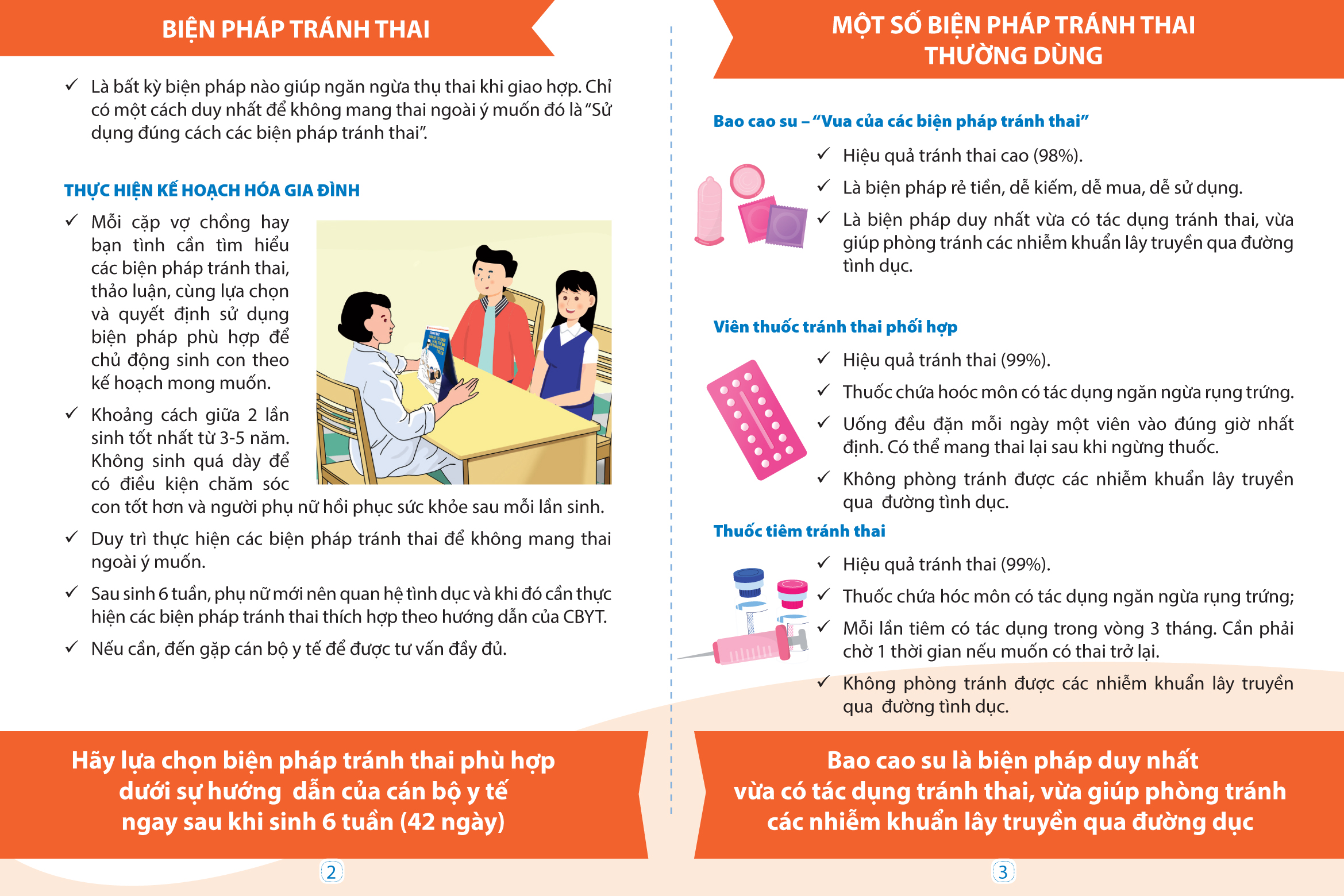 BIỆN PHÁP TRÁNH THAI

✓ Là bất kỳ biện pháp nào giúp ngăn ngừa thụ thai khi giao hợp. Chỉ có một cách duy nhất để không mang thai ngoài ý muốn đó là "Sử dụng đúng cách các biện pháp tránh thai".

THỰC HIỆN KẾ HOẠCH HÓA GIA ĐÌNH

✓ Mỗi cặp vợ chồng hay bạn tình cần tìm hiểu các biện pháp tránh thai, thảo luận, cùng lựa chọn và quyết định sử dụng biện pháp phù hợp để chủ động sinh con theo kế hoạch mong muốn.

✓ Khoảng cách giữa 2 lần sinh tốt nhất từ 3-5 năm. Không sinh quá dày để có điều kiện chăm sóc con tốt hơn và người phụ nữ hồi phục sức khỏe sau mỗi lần sinh.

✓ Duy trì thực hiện các biện pháp tránh thai để không mang thai ngoài ý muốn.

✓ Sau sinh 6 tuần, phụ nữ mới nên quan hệ tình dục và khi đó cần thực hiện các biện pháp tránh thai thích hợp theo hướng dẫn của CBYT.

✓ Nếu cần, đến gặp cán bộ y tế để được tư vấn đầy đủ.

Hãy lựa chọn biện pháp tránh thai phù hợp dưới sự hướng dẫn của cán bộ y tế ngay sau khi sinh 6 tuần (42 ngày)

2

MỘT SỐ BIỆN PHÁP TRÁNH THAI THƯỜNG DÙNG

Bao cao su – "Vua của các biện pháp tránh thai"

✓ Hiệu quả tránh thai cao (98%).

✓ Là biện pháp rẻ tiền, dễ kiếm, dễ mua, dễ sử dụng.

✓ Là biện pháp duy nhất vừa có tác dụng tránh thai, vừa giúp phòng tránh các nhiễm khuẩn lây truyền qua đường tình dục.

Viên thuốc tránh thai phối hợp

✓ Hiệu quả tránh thai (99%).

✓ Thuốc chứa hoóc môn có tác dụng ngăn ngừa rụng trứng.

✓ Uống đều đặn mỗi ngày một viên vào đúng giờ nhất định. Có thể mang thai lại sau khi ngừng thuốc.

✓ Không phòng tránh được các nhiễm khuẩn lây truyền qua đường tình dục.

Thuốc tiêm tránh thai

✓ Hiệu quả tránh thai (99%).

✓ Thuốc chứa hóc môn có tác dụng ngăn ngừa rụng trứng;

✓ Mỗi lần tiêm có tác dụng trong vòng 3 tháng. Cần phải chờ 1 thời gian nếu muốn có thai trở lại.

✓ Không phòng tránh được các nhiễm khuẩn lây truyền qua đường tình dục.

Bao cao su là biện pháp duy nhất vừa có tác dụng tránh thai, vừa giúp phòng tránh các nhiễm khuẩn lây truyền qua đường dục

3